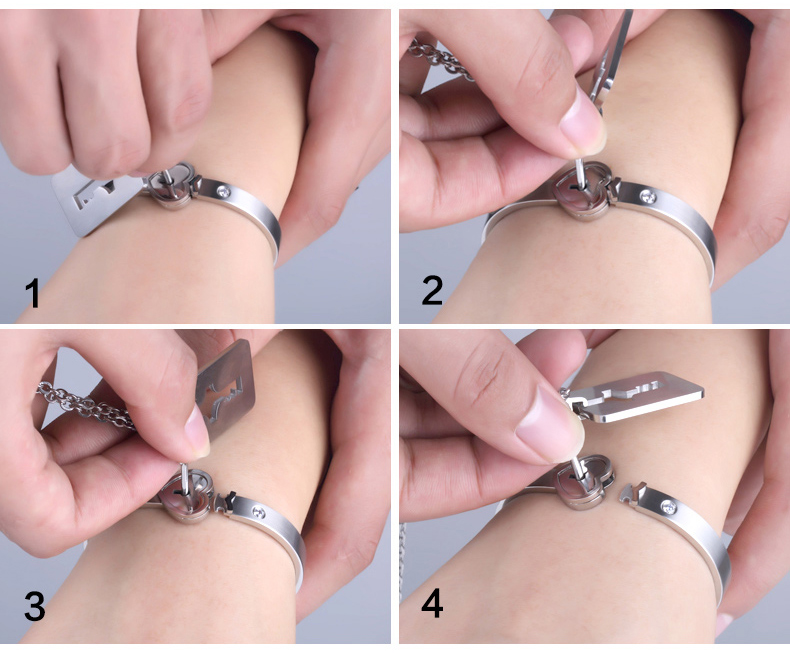 1

2

3

4